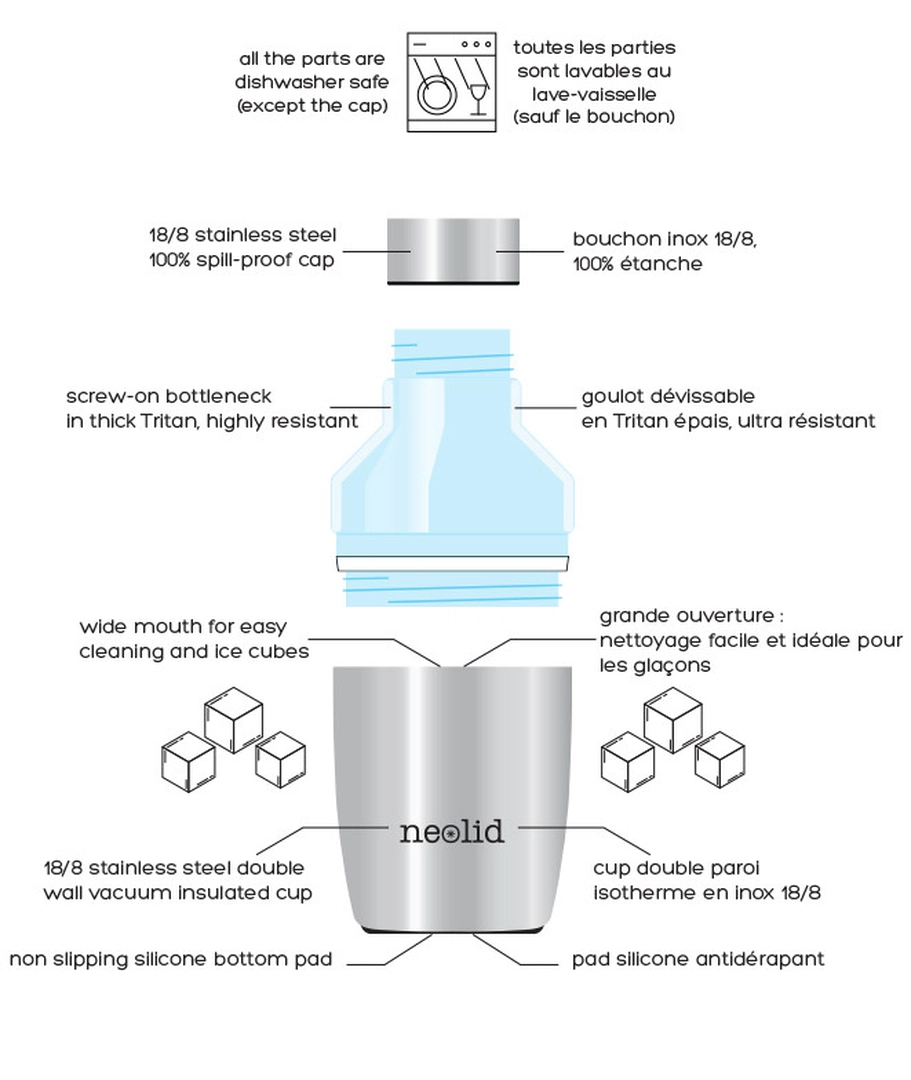 all the parts are dishwasher safe (except the cap)

toutes les parties sont lavables au lave-vaisselle (sauf le bouchon)

18/8 stainless steel 100% spill-proof cap

bouchon inox 18/8, 100% étanche

screw-on bottleneck in thick Tritan, highly resistant

goulot dévissable en Tritan épais, ultra résistant

wide mouth for easy cleaning and ice cubes

grande ouverture : nettoyage facile et idéale pour les glaçons

neolid

18/8 stainless steel double wall vacuum insulated cup

cup double paroi isotherme en inox 18/8

non slipping silicone bottom pad

pad silicone antidérapant